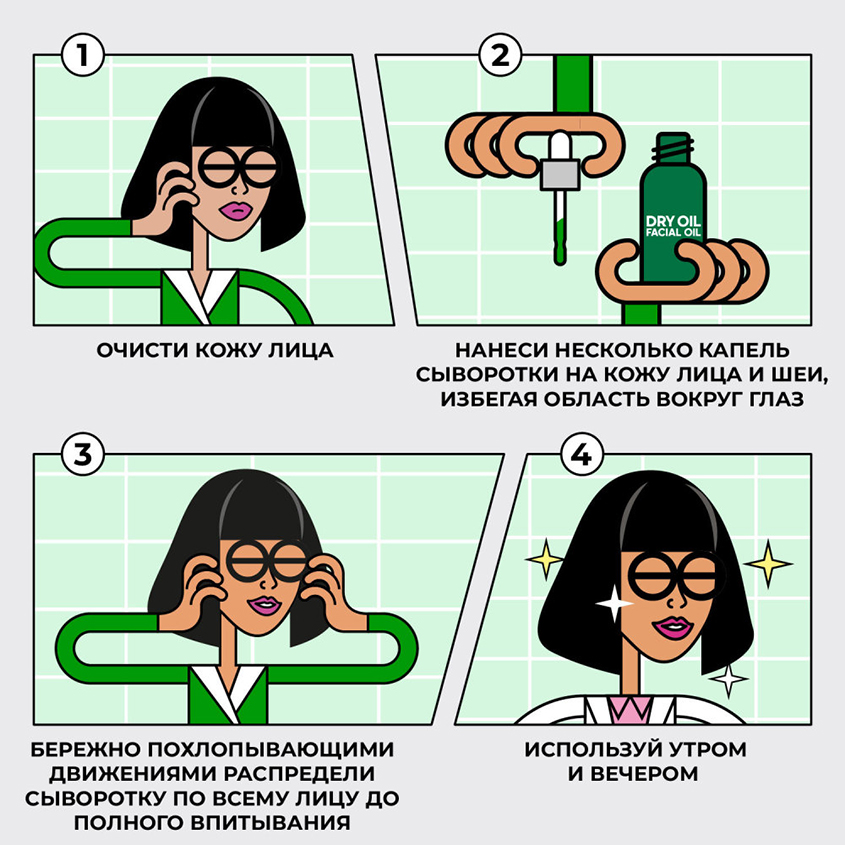 1

ОЧИСТИ КОЖУ ЛИЦА

2

DRY OIL
FACIAL OIL

НАНЕСИ НЕСКОЛЬКО КАПЕЛЬ СЫВОРОТКИ НА КОЖУ ЛИЦА И ШЕИ, ИЗБЕГАЯ ОБЛАСТЬ ВОКРУГ ГЛАЗ

3

БЕРЕЖНО ПОХЛОПЫВАЮЩИМИ ДВИЖЕНИЯМИ РАСПРЕДЕЛИ СЫВОРОТКУ ПО ВСЕМУ ЛИЦУ ДО ПОЛНОГО ВПИТЫВАНИЯ

4

ИСПОЛЬЗУЙ УТРОМ И ВЕЧЕРОМ