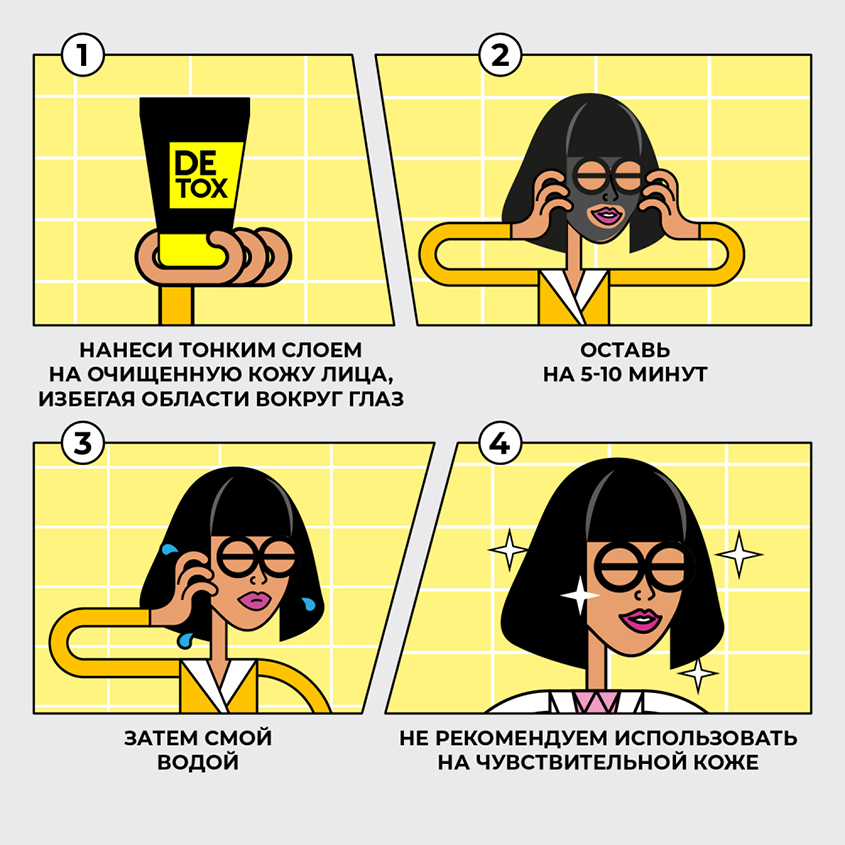 1

DE
TOX

НАНЕСИ ТОНКИМ СЛОЕМ НА ОЧИЩЕННУЮ КОЖУ ЛИЦА, ИЗБЕГАЯ ОБЛАСТИ ВОКРУГ ГЛАЗ

2

ОСТАВЬ НА 5-10 МИНУТ

3

ЗАТЕМ СМОЙ ВОДОЙ

4

НЕ РЕКОМЕНДУЕМ ИСПОЛЬЗОВАТЬ НА ЧУВСТВИТЕЛЬНОЙ КОЖЕ