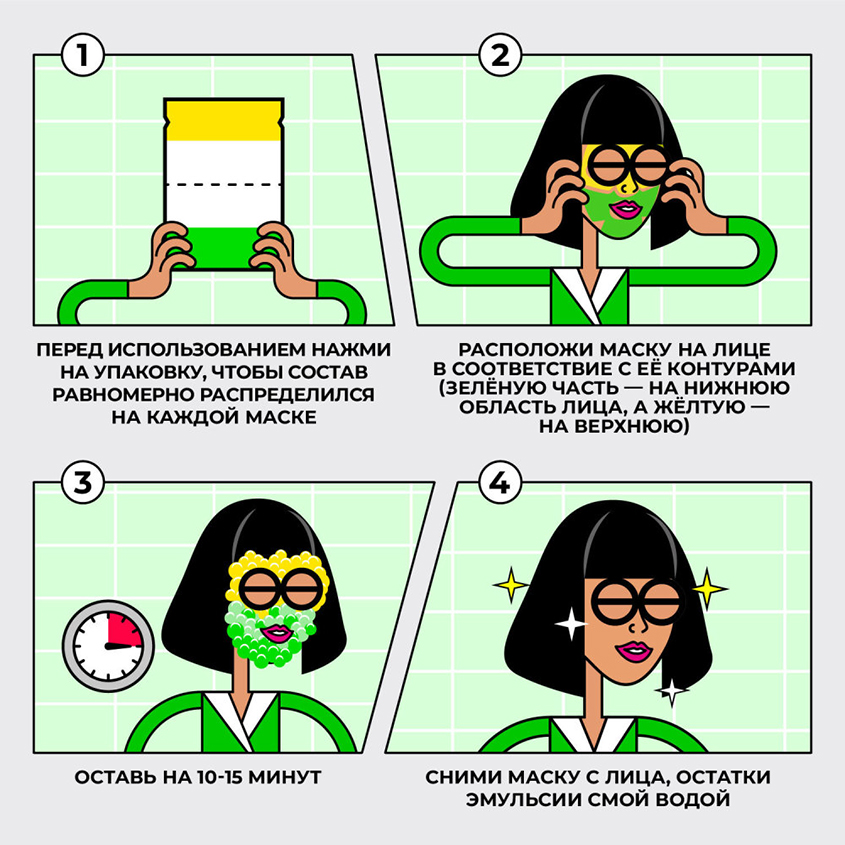 1

ПЕРЕД ИСПОЛЬЗОВАНИЕМ НАЖМИ НА УПАКОВКУ, ЧТОБЫ СОСТАВ РАВНОМЕРНО РАСПРЕДЕЛИЛСЯ НА КАЖДОЙ МАСКЕ

2

РАСПОЛОЖИ МАСКУ НА ЛИЦЕ В СООТВЕТСТВИЕ С ЕЁ КОНТУРАМИ (ЗЕЛЁНУЮ ЧАСТЬ — НА НИЖНЮЮ ОБЛАСТЬ ЛИЦА, А ЖЁЛТУЮ — НА ВЕРХНЮЮ)

3

ОСТАВЬ НА 10-15 МИНУТ

4

СНИМИ МАСКУ С ЛИЦА, ОСТАТКИ ЭМУЛЬСИИ СМОЙ ВОДОЙ