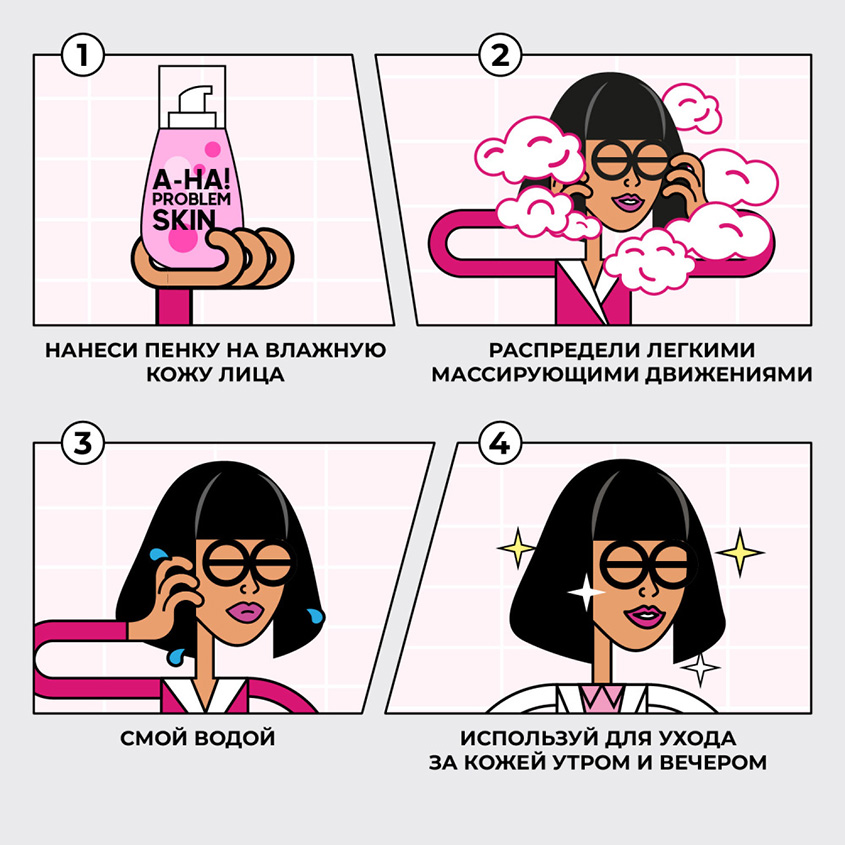 1

A-HA!
PROBLEM
SKIN

НАНЕСИ ПЕНКУ НА ВЛАЖНУЮ КОЖУ ЛИЦА

2

РАСПРЕДЕЛИ ЛЕГКИМИ МАССИРУЮЩИМИ ДВИЖЕНИЯМИ

3

СМОЙ ВОДОЙ

4

ИСПОЛЬЗУЙ ДЛЯ УХОДА ЗА КОЖЕЙ УТРОМ И ВЕЧЕРОМ