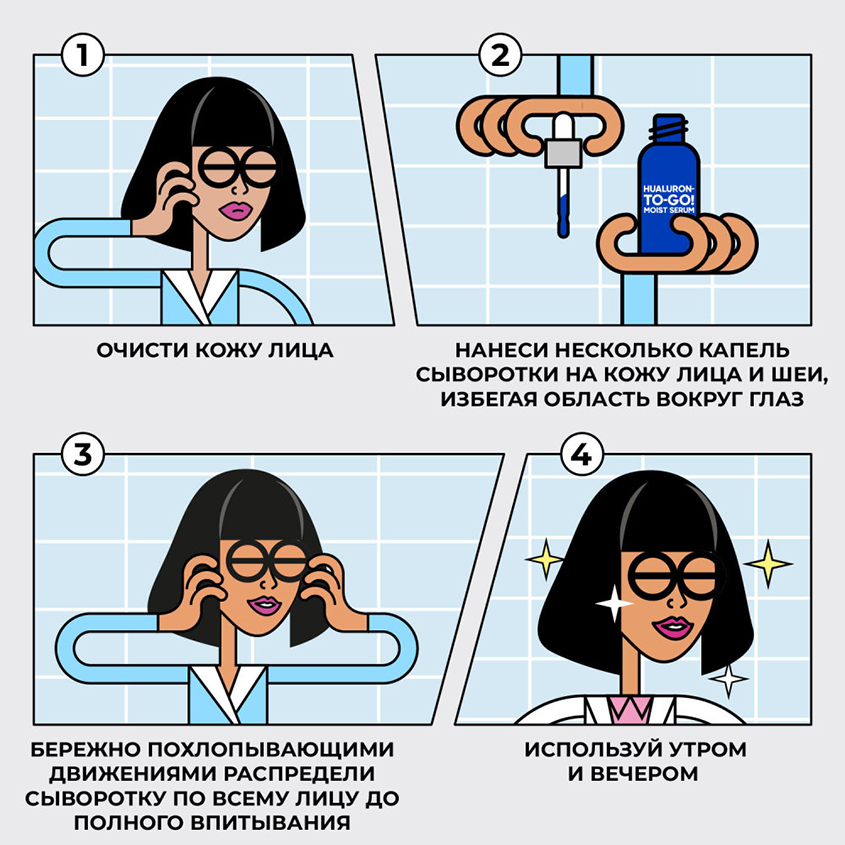 1

ОЧИСТИ КОЖУ ЛИЦА

2

HUALURON-TO-GO! MOIST SERUM

НАНЕСИ НЕСКОЛЬКО КАПЕЛЬ СЫВОРОТКИ НА КОЖУ ЛИЦА И ШЕИ, ИЗБЕГАЯ ОБЛАСТЬ ВОКРУГ ГЛАЗ

3

БЕРЕЖНО ПОХЛОПЫВАЮЩИМИ ДВИЖЕНИЯМИ РАСПРЕДЕЛИ СЫВОРОТКУ ПО ВСЕМУ ЛИЦУ ДО ПОЛНОГО ВПИТЫВАНИЯ

4

ИСПОЛЬЗУЙ УТРОМ И ВЕЧЕРОМ