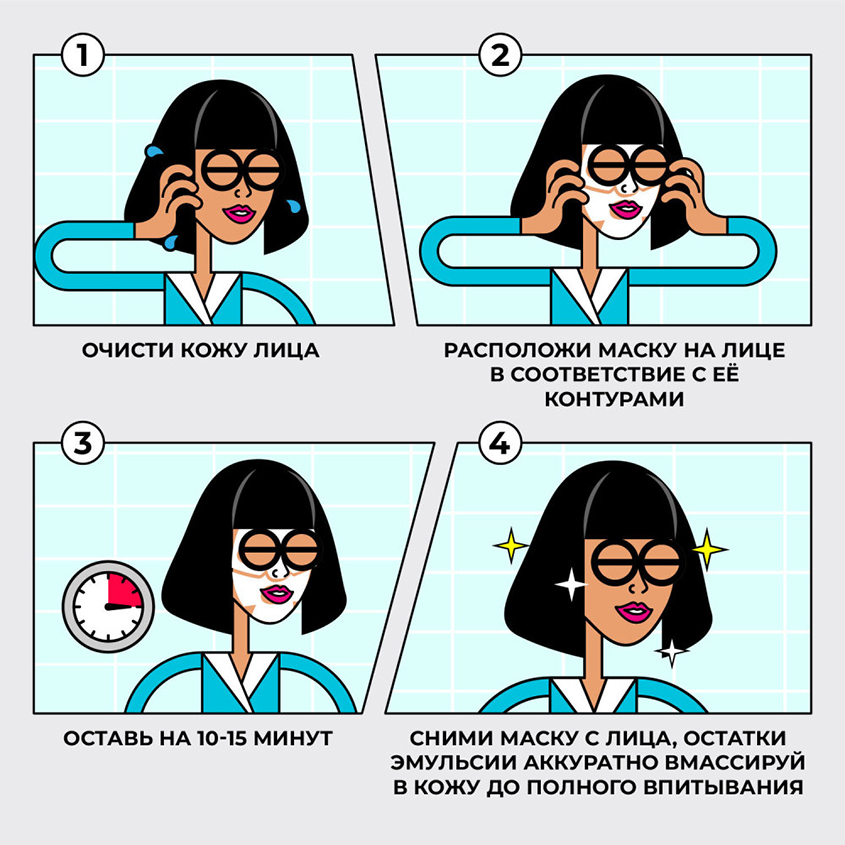 1

ОЧИСТИ КОЖУ ЛИЦА

2

РАСПОЛОЖИ МАСКУ НА ЛИЦЕ В СООТВЕТСТВИЕ С ЕЁ КОНТУРАМИ

3

ОСТАВЬ НА 10-15 МИНУТ

4

СНИМИ МАСКУ С ЛИЦА, ОСТАТКИ ЭМУЛЬСИИ АККУРАТНО ВМАССИРУЙ В КОЖУ ДО ПОЛНОГО ВПИТЫВАНИЯ