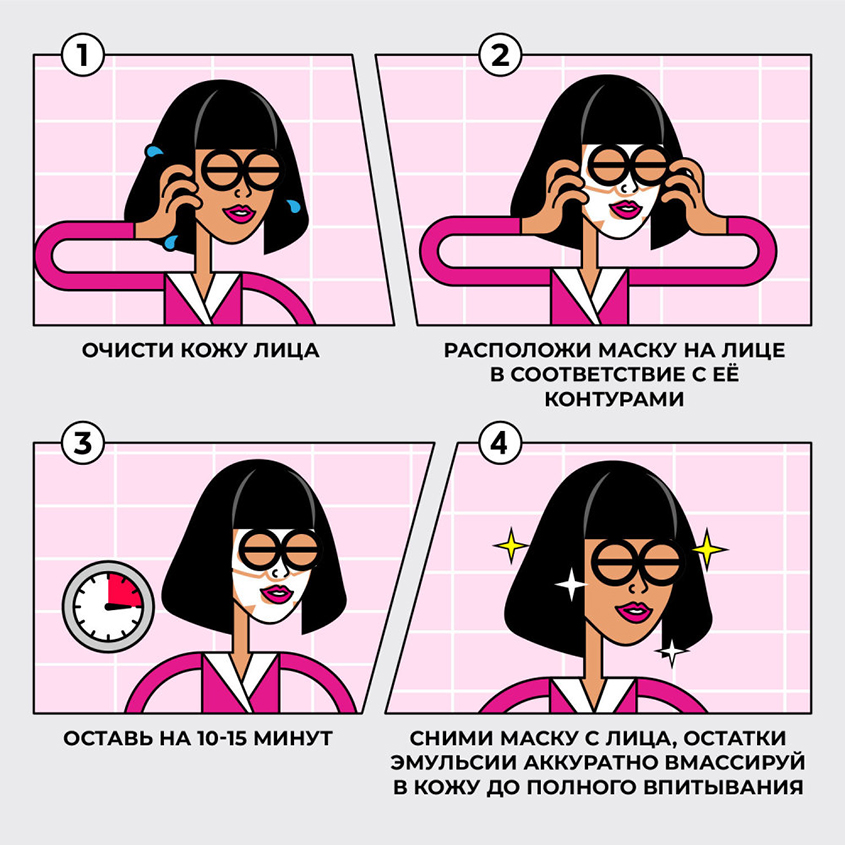 1

ОЧИСТИ КОЖУ ЛИЦА

2

РАСПОЛОЖИ МАСКУ НА ЛИЦЕ В СООТВЕТСТВИЕ С ЕЁ КОНТУРАМИ

3

ОСТАВЬ НА 10-15 МИНУТ

4

СНИМИ МАСКУ С ЛИЦА, ОСТАТКИ ЭМУЛЬСИИ АККУРАТНО ВМАССИРУЙ В КОЖУ ДО ПОЛНОГО ВПИТЫВАНИЯ