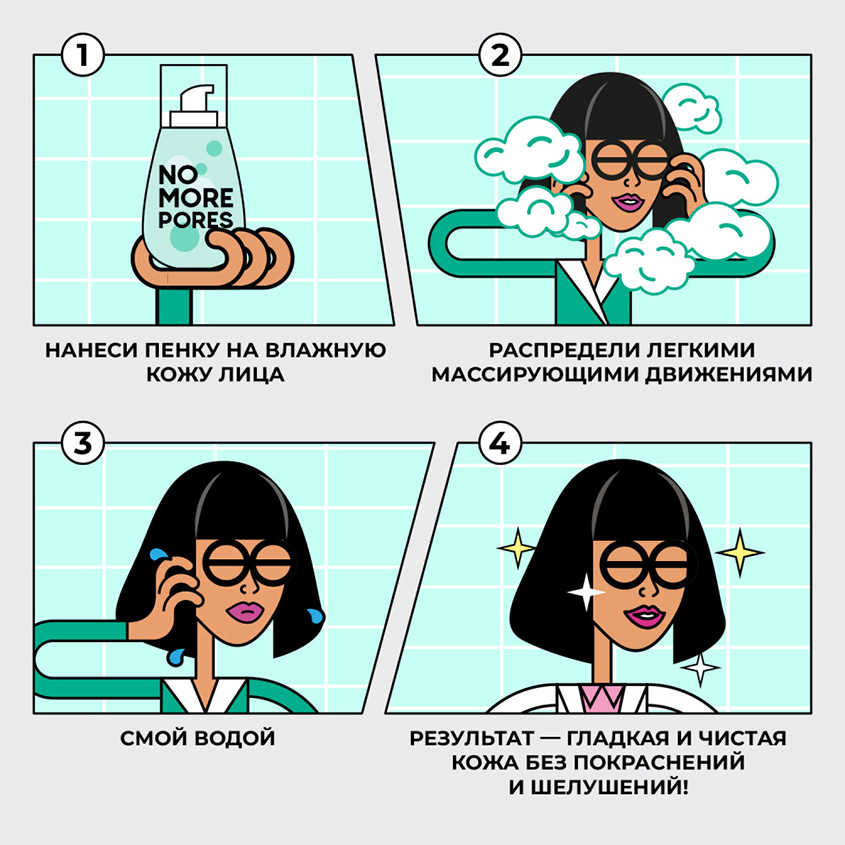 1

NO MORE PORES

НАНЕСИ ПЕНКУ НА ВЛАЖНУЮ КОЖУ ЛИЦА

2

РАСПРЕДЕЛИ ЛЕГКИМИ МАССИРУЮЩИМИ ДВИЖЕНИЯМИ

3

СМОЙ ВОДОЙ

4

РЕЗУЛЬТАТ — ГЛАДКАЯ И ЧИСТАЯ КОЖА БЕЗ ПОКРАСНЕНИЙ И ШЕЛУШЕНИЙ!