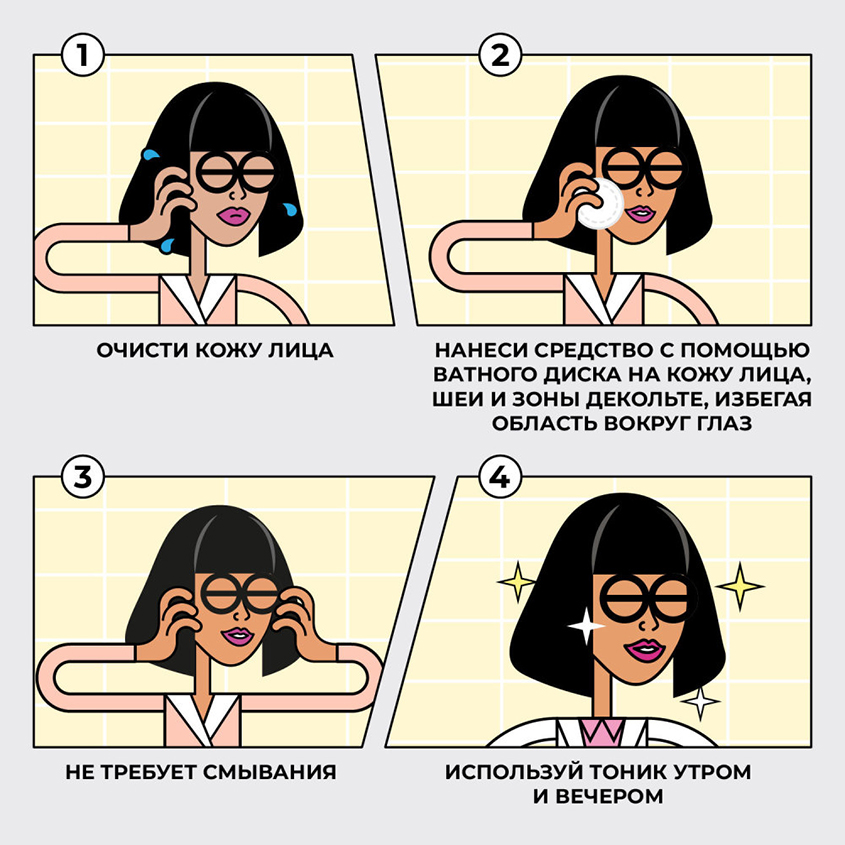 1

ОЧИСТИ КОЖУ ЛИЦА

2

НАНЕСИ СРЕДСТВО С ПОМОЩЬЮ ВАТНОГО ДИСКА НА КОЖУ ЛИЦА, ШЕИ И ЗОНЫ ДЕКОЛЬТЕ, ИЗБЕГАЯ ОБЛАСТЬ ВОКРУГ ГЛАЗ

3

НЕ ТРЕБУЕТ СМЫВАНИЯ

4

ИСПОЛЬЗУЙ ТОНИК УТРОМ И ВЕЧЕРОМ