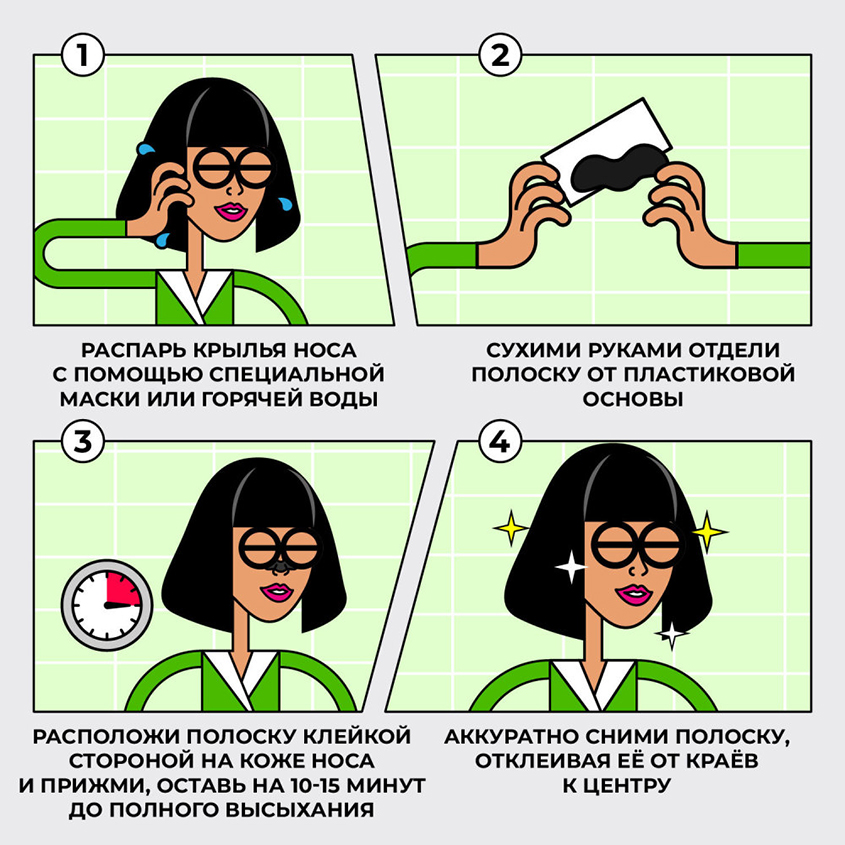 1

РАСПАРЬ КРЫЛЬЯ НОСА С ПОМОЩЬЮ СПЕЦИАЛЬНОЙ МАСКИ ИЛИ ГОРЯЧЕЙ ВОДЫ

2

СУХИМИ РУКАМИ ОТДЕЛИ ПОЛОСКУ ОТ ПЛАСТИКОВОЙ ОСНОВЫ

3

РАСПОЛОЖИ ПОЛОСКУ КЛЕЙКОЙ СТОРОНОЙ НА КОЖЕ НОСА И ПРИЖМИ, ОСТАВЬ НА 10-15 МИНУТ ДО ПОЛНОГО ВЫСЫХАНИЯ

4

АККУРАТНО СНИМИ ПОЛОСКУ, ОТКЛЕИВАЯ ЕЁ ОТ КРАЁВ К ЦЕНТРУ